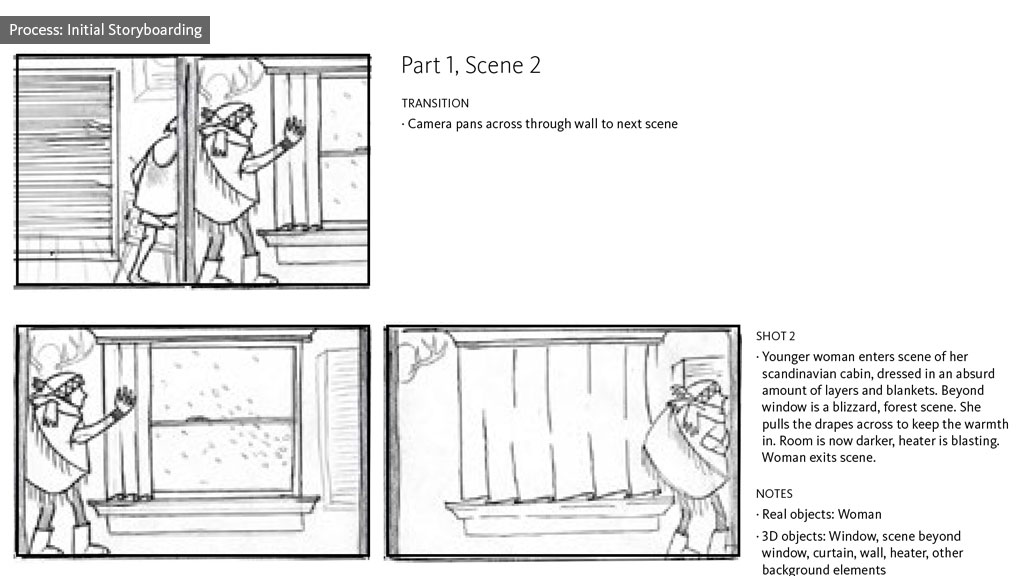 Process: Initial Storyboarding

Part 1, Scene 2

TRANSITION

· Camera pans across through wall to next scene

SHOT 2

· Younger woman enters scene of her scandinavian cabin, dressed in an absurd amount of layers and blankets. Beyond window is a blizzard, forest scene. She pulls the drapes across to keep the warmth in. Room is now darker, heater is blasting. Woman exits scene.

NOTES

· Real objects: Woman

· 3D objects: Window, scene beyond window, curtain, wall, heater, other background elements